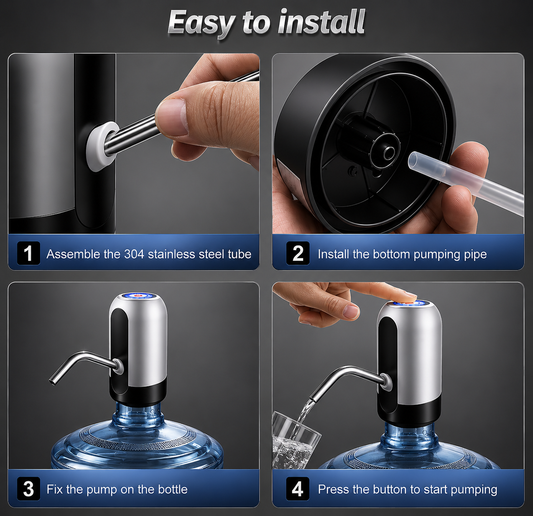 Easy to install

1 Assemble the 304 stainless steel tube

2 Install the bottom pumping pipe

3 Fix the pump on the bottle

4 Press the button to start pumping