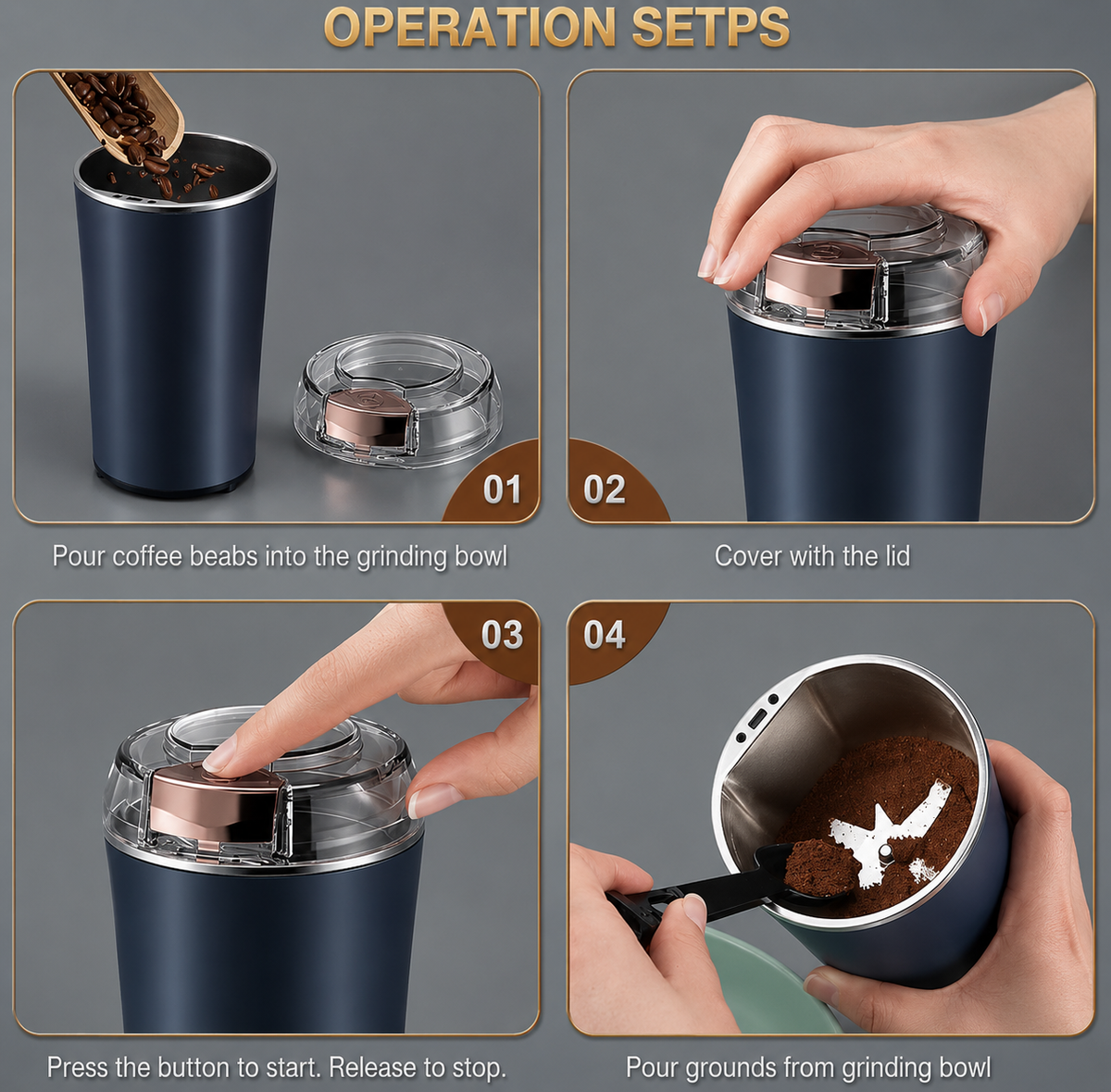 OPERATION SETPS

01

Pour coffee beabs into the grinding bowl

02

Cover with the lid

03

Press the button to start. Release to stop.

04

Pour grounds from grinding bowl